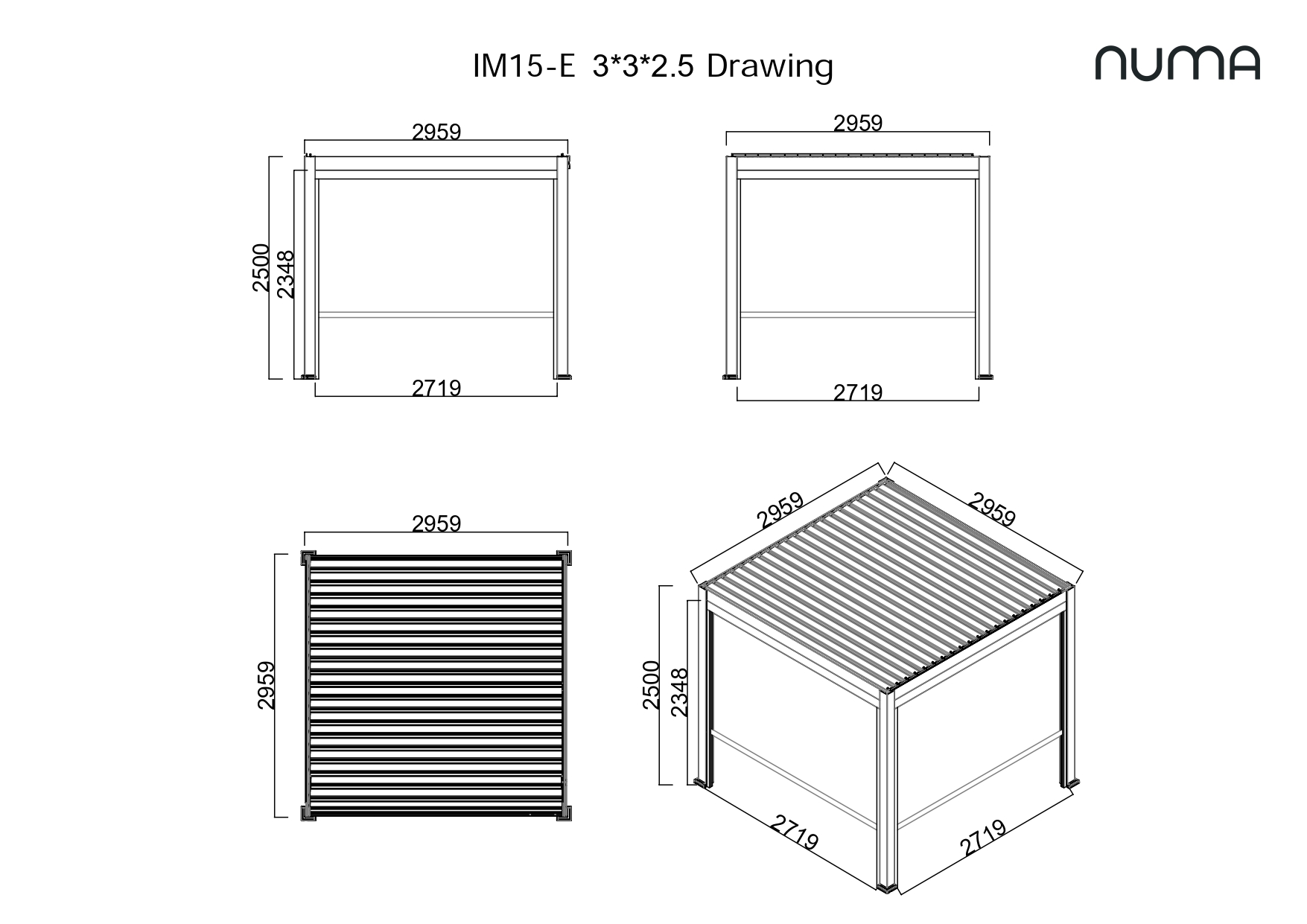 IM15-E 3*3*2.5 Drawing

numa

2959
2500
2348
2719

2959
2719

2959
2959

2959
2959
2500
2348
2719
2719