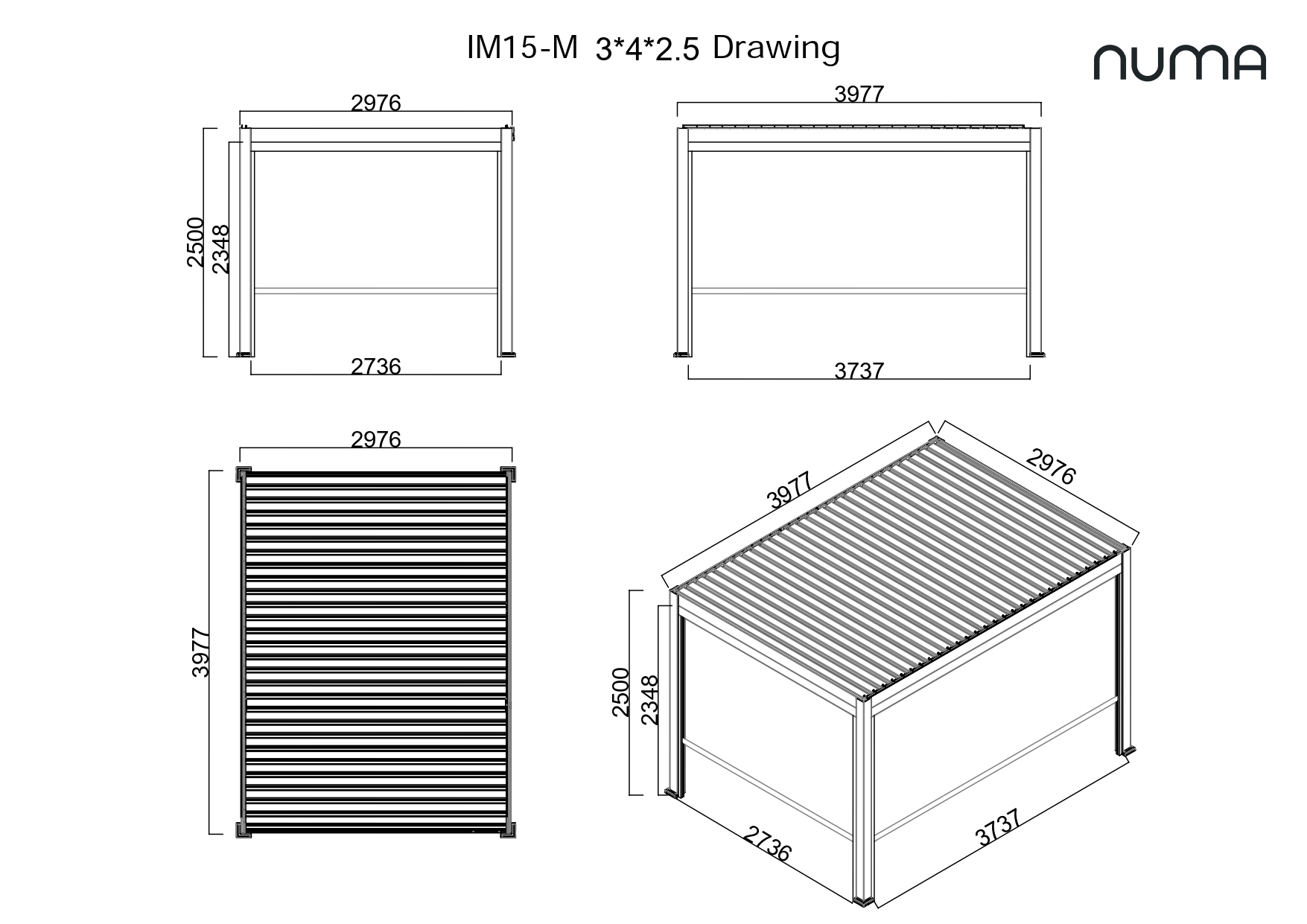 IM15-M 3*4*2.5 Drawing

numa

2976

2500

2348

2736

3977

3737

2976

3977

3977

2976

2500

2348

2736

3737